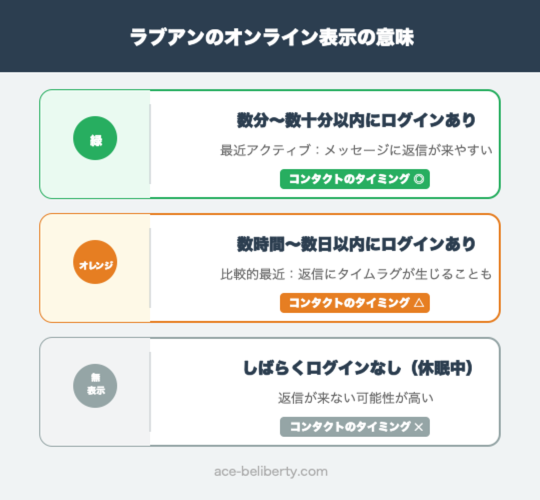 ラブアンのオンライン表示の意味

緑

数分〜数十分以内にログインあり

最近アクティブ：メッセージに返信が来やすい

コンタクトのタイミング ◎

オレンジ

数時間〜数日以内にログインあり

比較的最近：返信にタイムラグが生じることも

コンタクトのタイミング △

無表示

しばらくログインなし（休眠中）

返信が来ない可能性が高い

コンタクトのタイミング ×

ace-beliberty.com