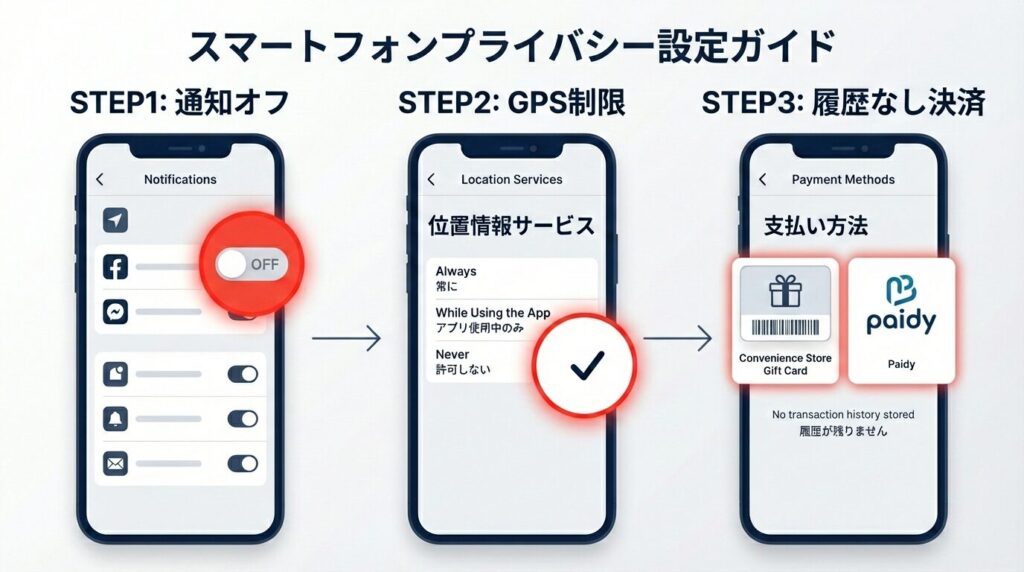 スマートフォンプライバシー設定ガイド

STEP1: 通知オフ

Notifications

OFF

STEP2: GPS制限

Location Services

位置情報サービス

Always
常に

While Using the App
アプリ使用中のみ

Never
許可しない

STEP3: 履歴なし決済

Payment Methods

支払い方法

Convenience Store Gift Card

paidy

Paidy

No transaction history stored
履歴が残りません