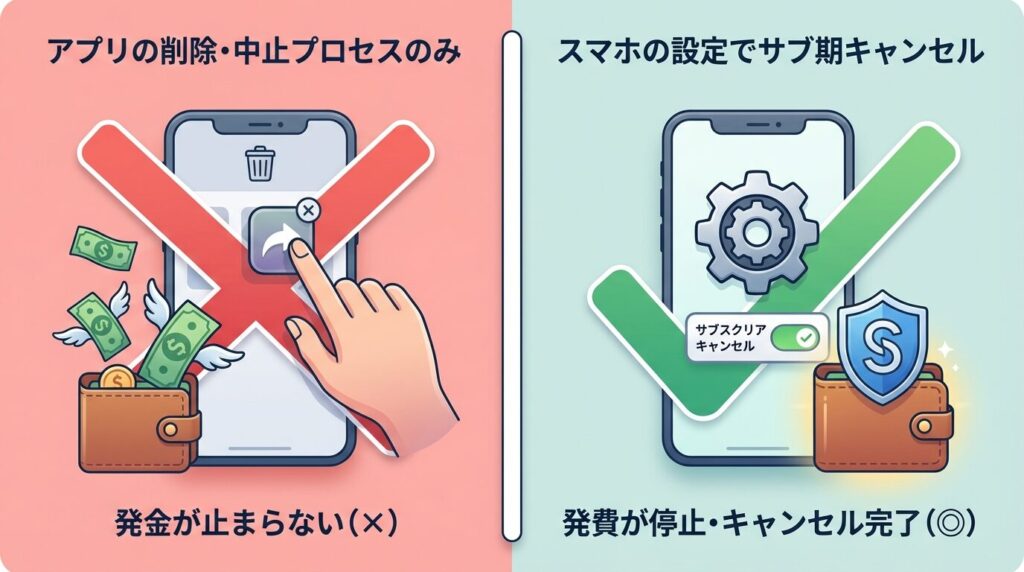 アプリの削除・中止プロセスのみ

発金が止まらない(×)

スマホの設定でサブ期キャンセル

サブスクリア
キャンセル

発費が停止・キャンセル完了(◎)