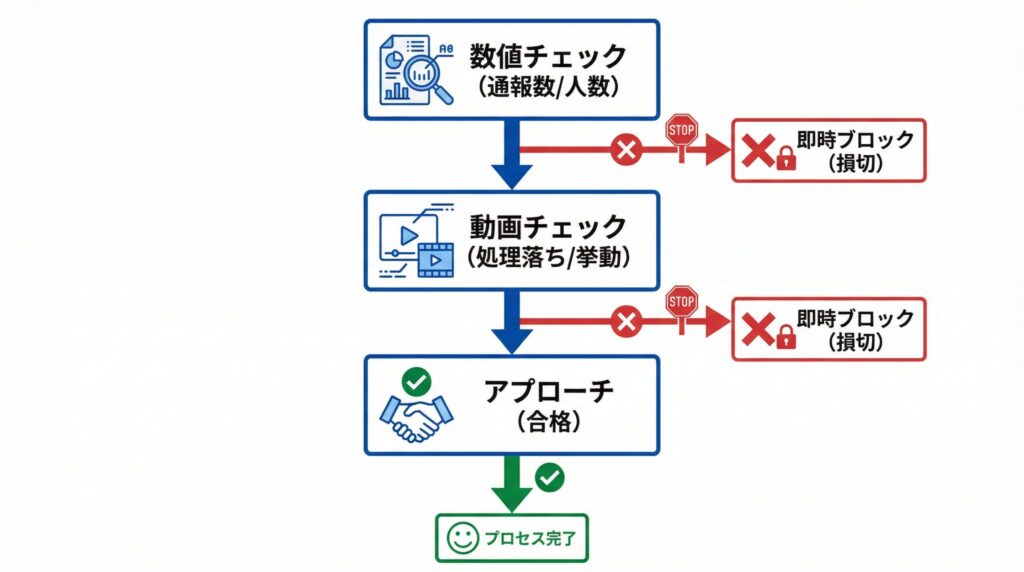 数値チェック
（通報数/人数）

STOP

即時ブロック
（損切）

動画チェック
（処理落ち/挙動）

STOP

即時ブロック
（損切）

アプローチ
（合格）

プロセス完了