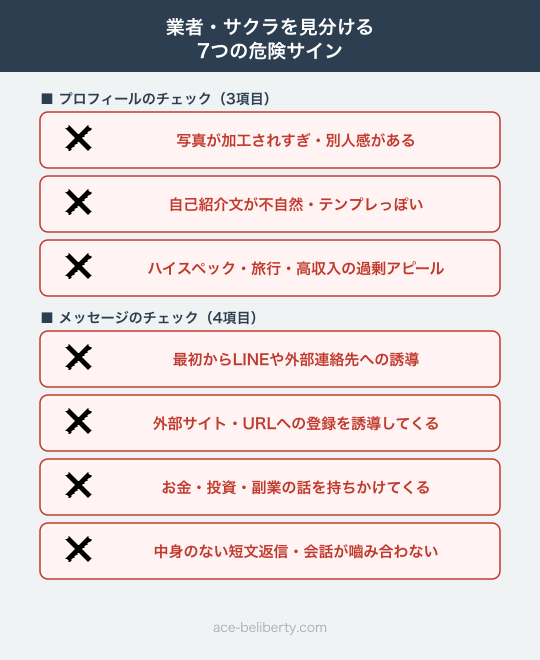 業者・サクラを見分ける
7つの危険サイン

■ プロフィールのチェック（3項目）

✕ 写真が加工されすぎ・別人感がある

✕ 自己紹介文が不自然・テンプレっぽい

✕ ハイスペック・旅行・高収入の過剰アピール

■ メッセージのチェック（4項目）

✕ 最初からLINEや外部連絡先への誘導

✕ 外部サイト・URLへの登録を誘導してくる

✕ お金・投資・副業の話を持ちかけてくる

✕ 中身のない短文返信・会話が噛み合わない

ace-beliberty.com